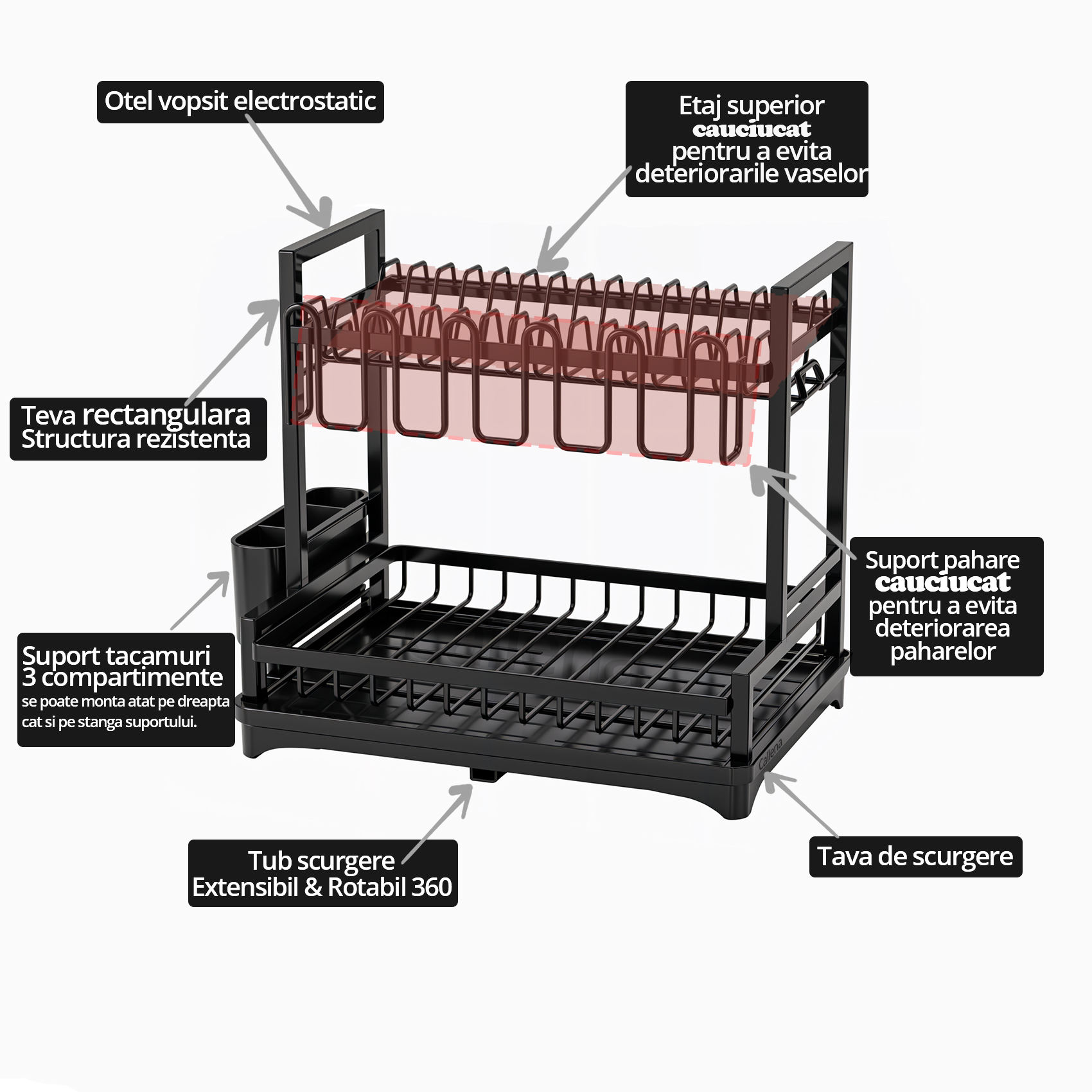 Otel vopsit electrostatic

Etaj superior
cauciucat
pentru a evita
deteriorarile vaselor

Teva rectangulara
Structura rezistenta

Suport pahare
cauciucat
pentru a evita
deteriorarea
paharelor

Suport tacamuri
3 compartimente
se poate monta atat pe dreapta cat si pe stanga suportului.

Callena

Tub scurgere
Extensibil & Rotabil 360

Tava de scurgere